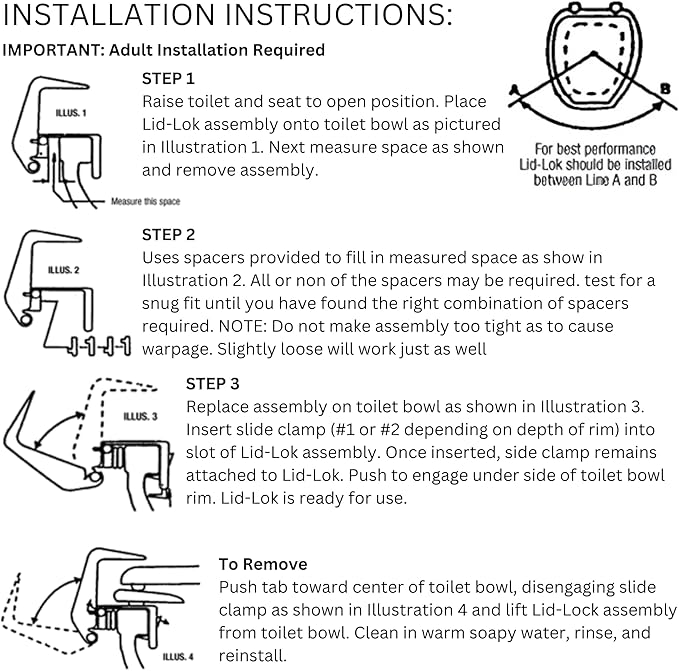 INSTALLATION INSTRUCTIONS:

IMPORTANT: Adult Installation Required

ILLUS. 1

Measure this space

STEP 1
Raise toilet and seat to open position. Place Lid-Lok assembly onto toilet bowl as pictured in Illustration 1. Next measure space as shown and remove assembly.

A B

For best performance Lid-Lok should be installed between Line A and B

ILLUS. 2

STEP 2
Uses spacers provided to fill in measured space as show in Illustration 2. All or non of the spacers may be required. test for a snug fit until you have found the right combination of spacers required. NOTE: Do not make assembly too tight as to cause warpage. Slightly loose will work just as well

ILLUS. 3

STEP 3
Replace assembly on toilet bowl as shown in Illustration 3. Insert slide clamp (#1 or #2 depending on depth of rim) into slot of Lid-Lok assembly. Once inserted, side clamp remains attached to Lid-Lok. Push to engage under side of toilet bowl rim. Lid-Lok is ready for use.

ILLUS. 4

To Remove
Push tab toward center of toilet bowl, disengaging slide clamp as shown in Illustration 4 and lift Lid-Lock assembly from toilet bowl. Clean in warm soapy water, rinse, and reinstall.