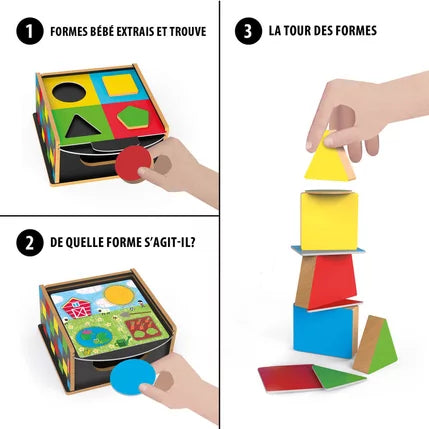 1 FORMES BÉBÉ EXTRAIS ET TROUVE

2 DE QUELLE FORME S'AGIT-IL?

3 LA TOUR DES FORMES